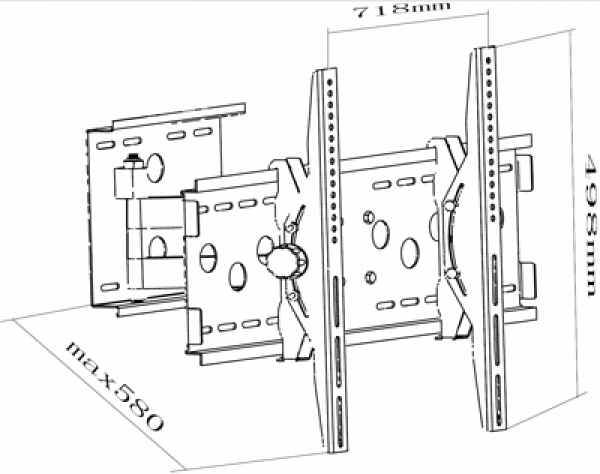 718mm

498mm

max580