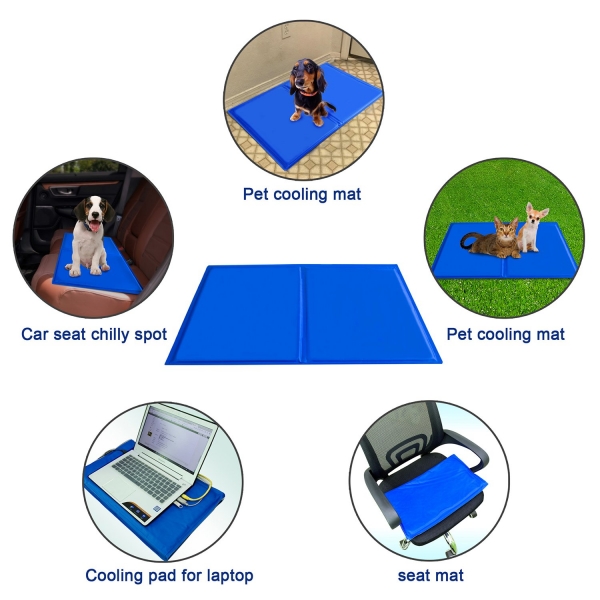 Pet cooling mat

Car seat chilly spot

Pet cooling mat

Cooling pad for laptop

seat mat